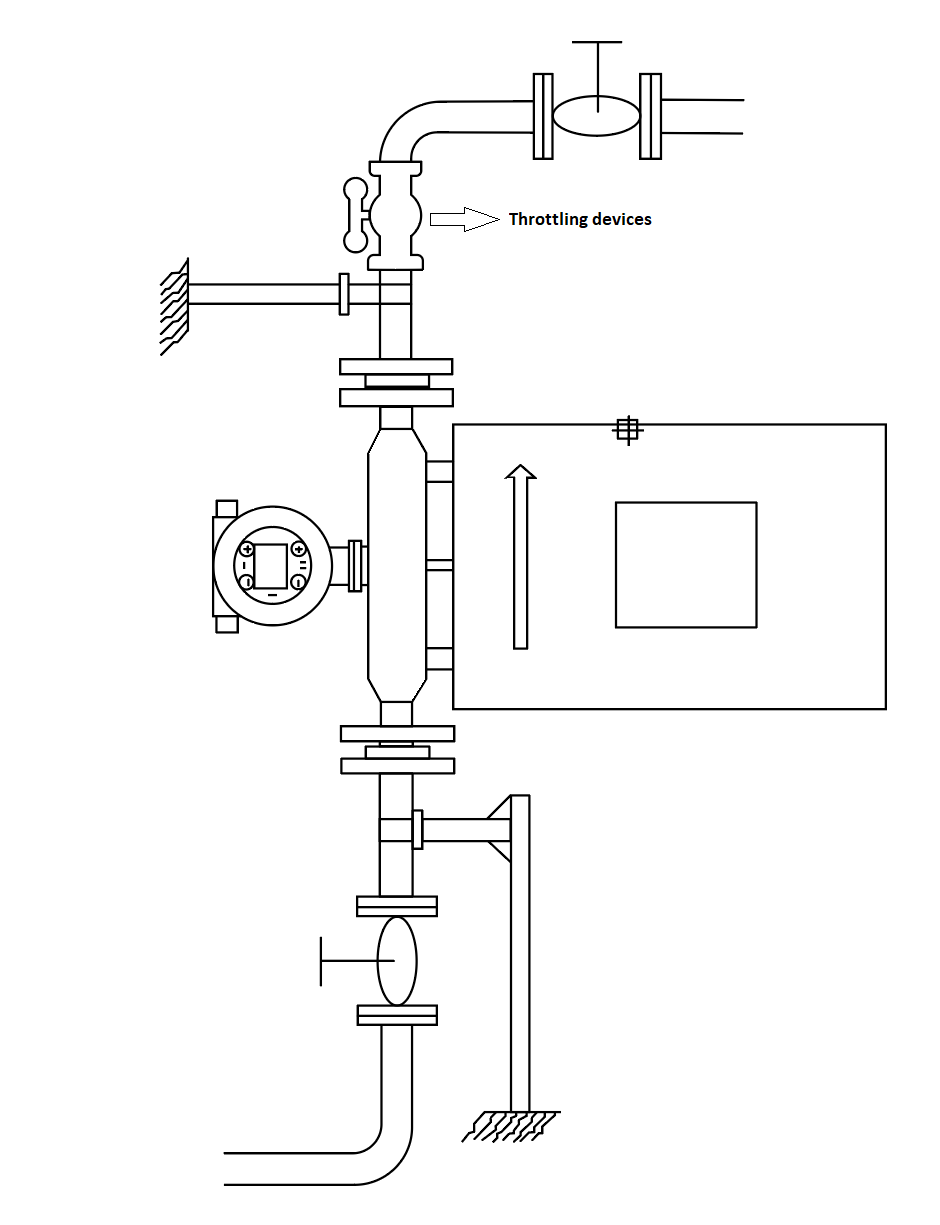 Throttling devices