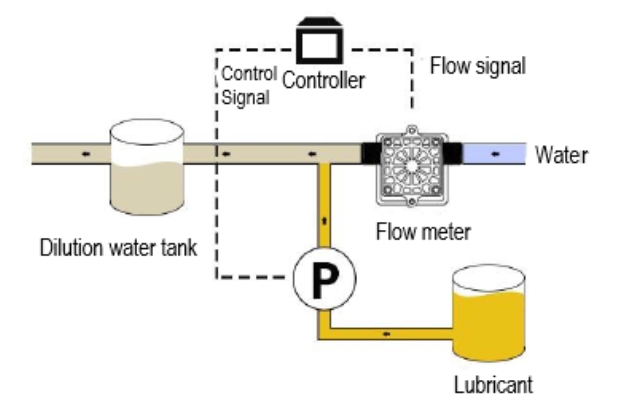 Control Signal

Controller

Flow signal

Water

Flow meter

Dilution water tank

P

Lubricant