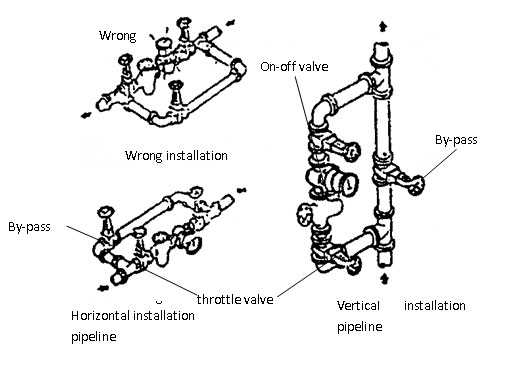 Wrong

On-off valve

Wrong installation

By-pass

By-pass

throttle valve

Horizontal installation pipeline

Vertical installation pipeline