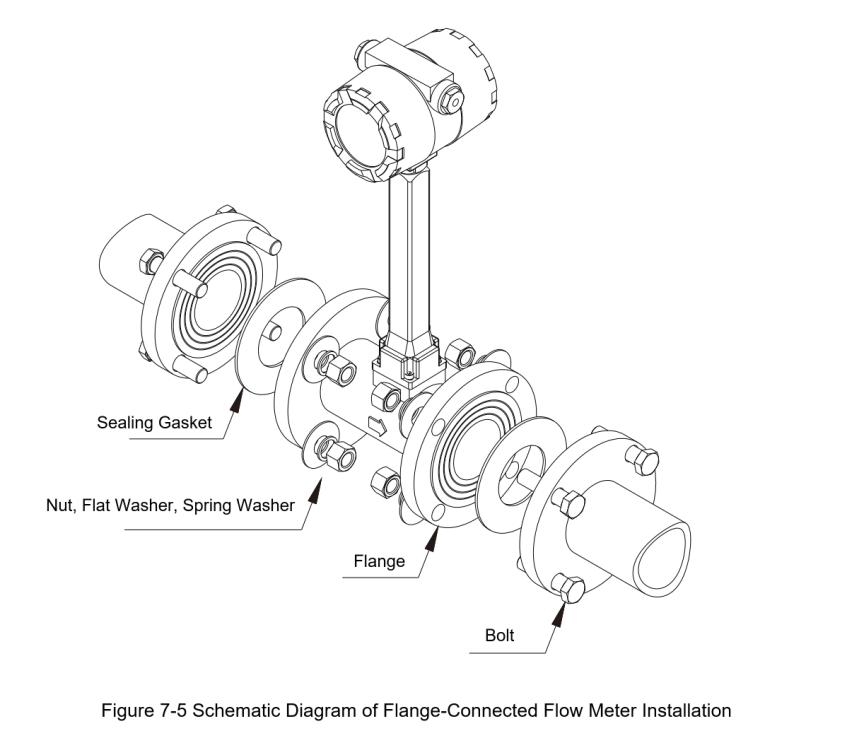 Sealing Gasket

Nut, Flat Washer, Spring Washer

Flange

Bolt

Figure 7-5 Schematic Diagram of Flange-Connected Flow Meter Installation