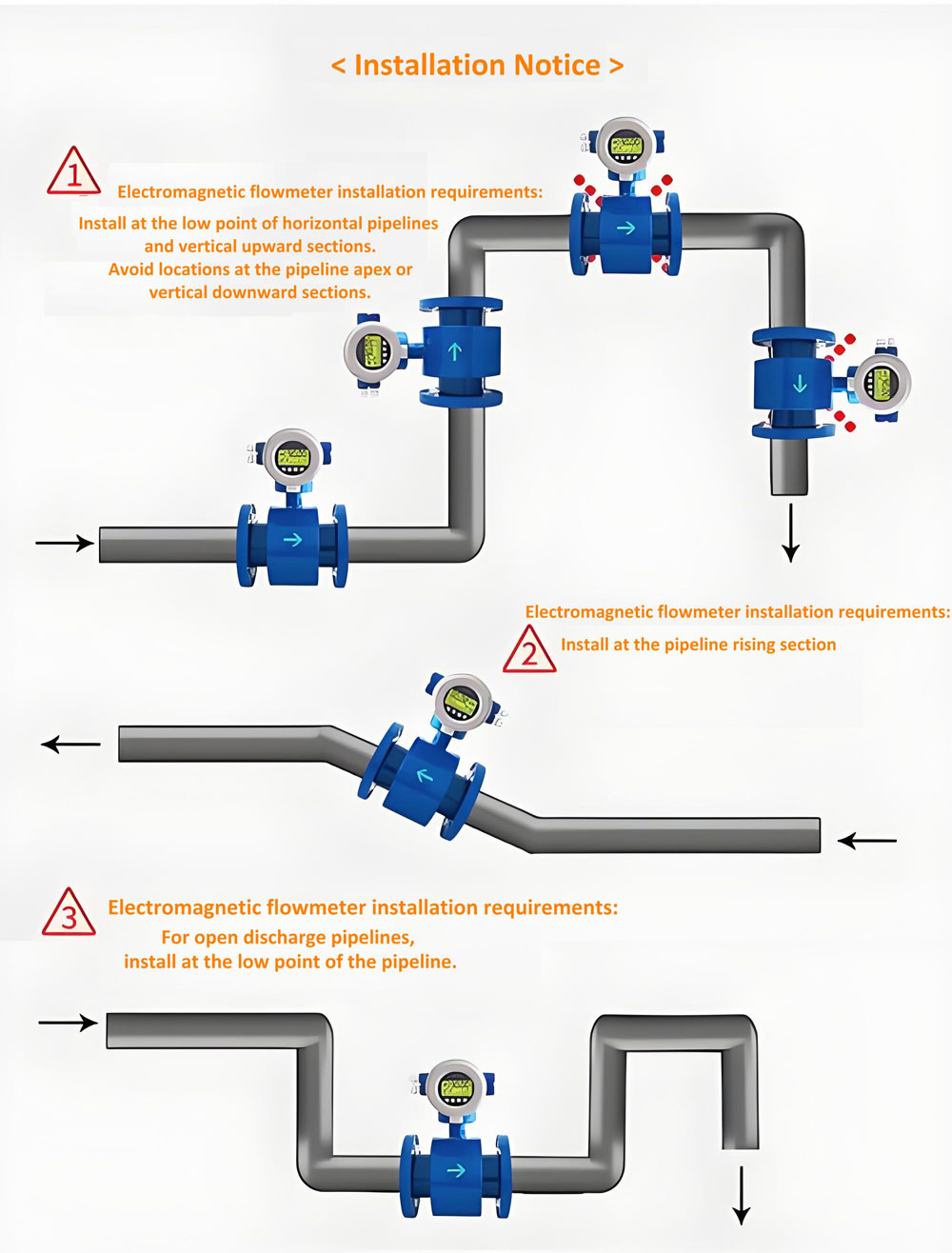 < Installation Notice >

1

Electromagnetic flowmeter installation requirements:

Install at the low point of horizontal pipelines and vertical upward sections.
Avoid locations at the pipeline apex or vertical downward sections.

Electromagnetic flowmeter installation requirements:

2

Install at the pipeline rising section

3

Electromagnetic flowmeter installation requirements:

For open discharge pipelines, install at the low point of the pipeline.